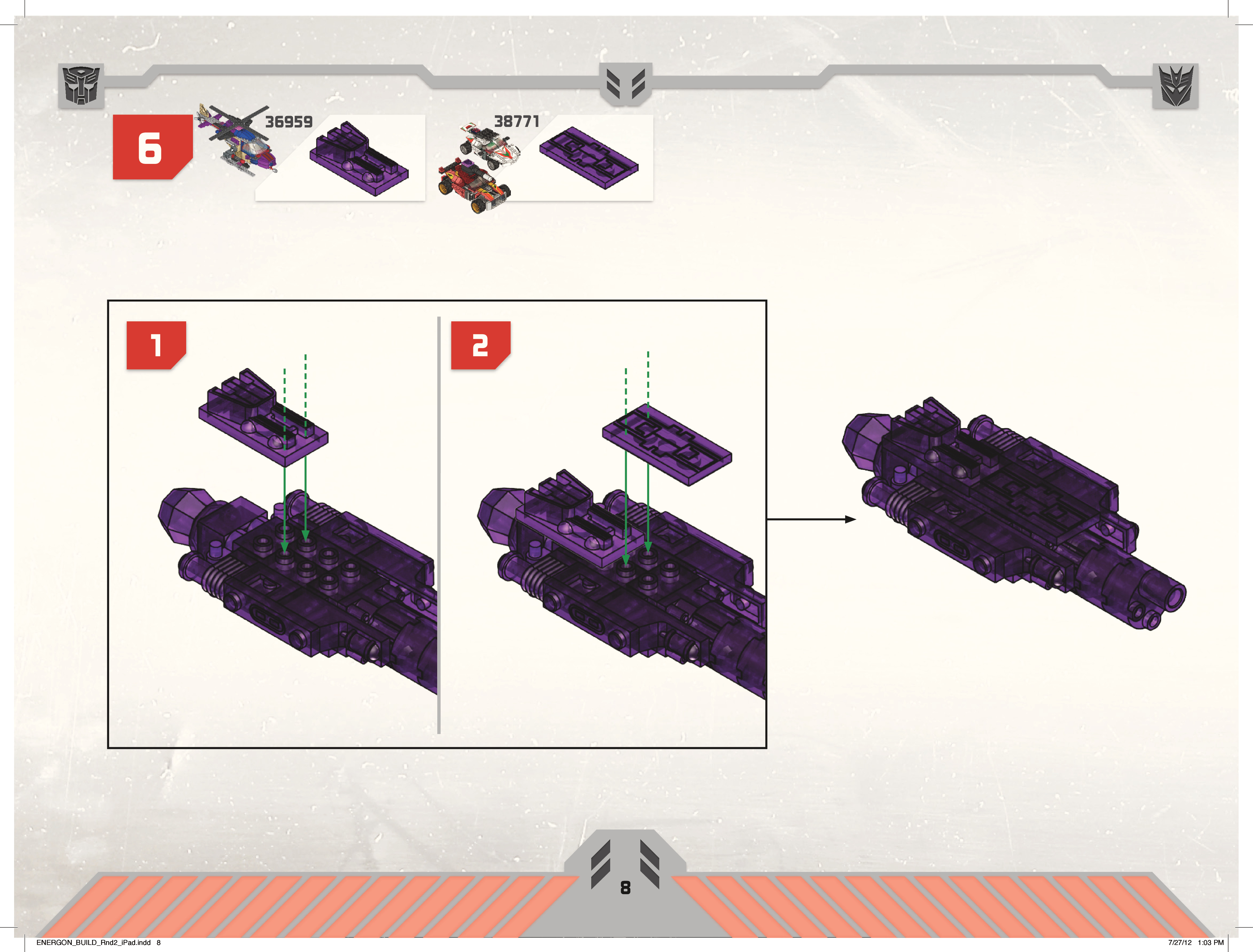 6

36959

38771

1

2

8

ENERGON_BUILD_Rnd2_iPad.indd 8

7/27/12 1:03 PM